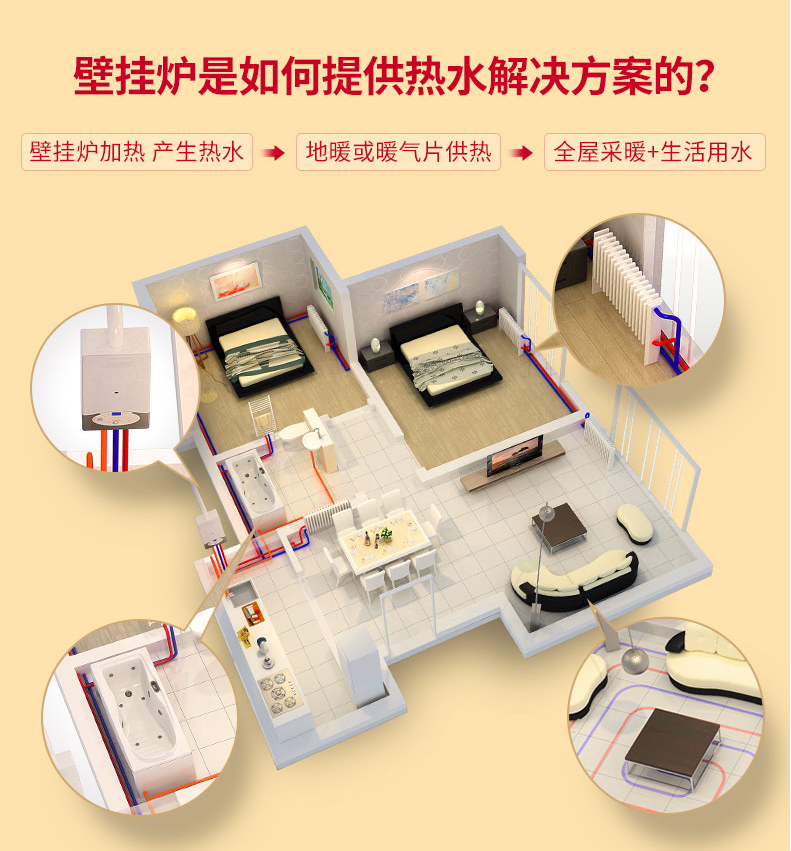 壁挂炉是如何提供热水解决方案的?

壁挂炉加热 产生热水

地暖或暖气片供热

全屋采暖+生活用水